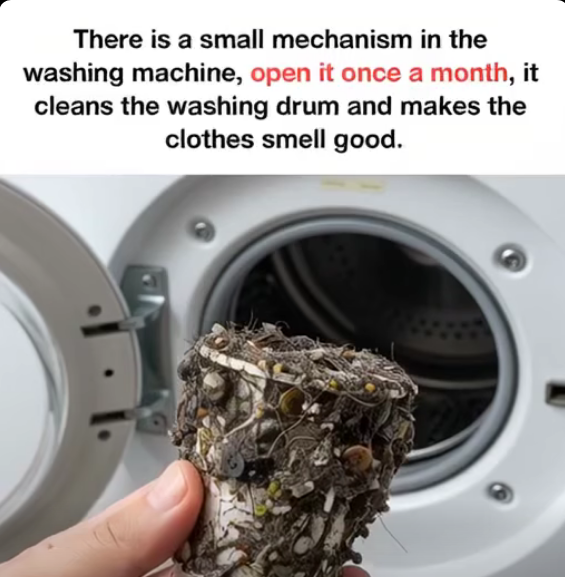 There is a small mechanism in the washing machine, open it once a month, it cleans the washing drum and makes the clothes smell good.